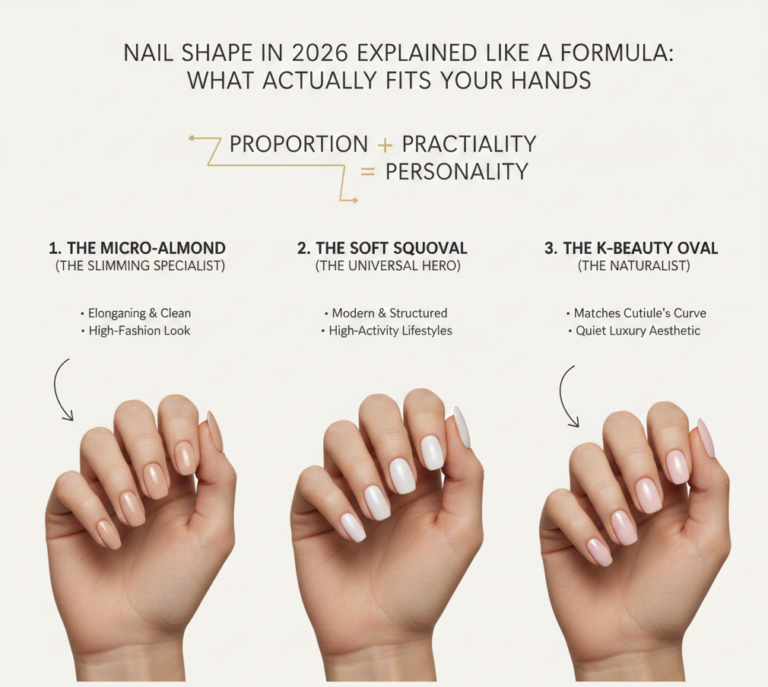 NAIL SHAPE IN 2026 EXPLAINED LIKE A FORMULA:
WHAT ACTUALLY FITS YOUR HANDS

PROPORTION + PRACTIALITY
= PERSONALITY

1. THE MICRO-ALMOND
(THE SLIMMING SPECIALIST)

• Elonganing & Clean
• High-Fashion Look

2. THE SOFT SQUOVAL
(THE UNIVERSAL HERO)

• Modern & Structured
• High-Activity Lifestyles

3. THE K-BEAUTY OVAL
(THE NATURALIST)

• Matches Cutiule's Curve
• Quiet Luxury Aesthetic