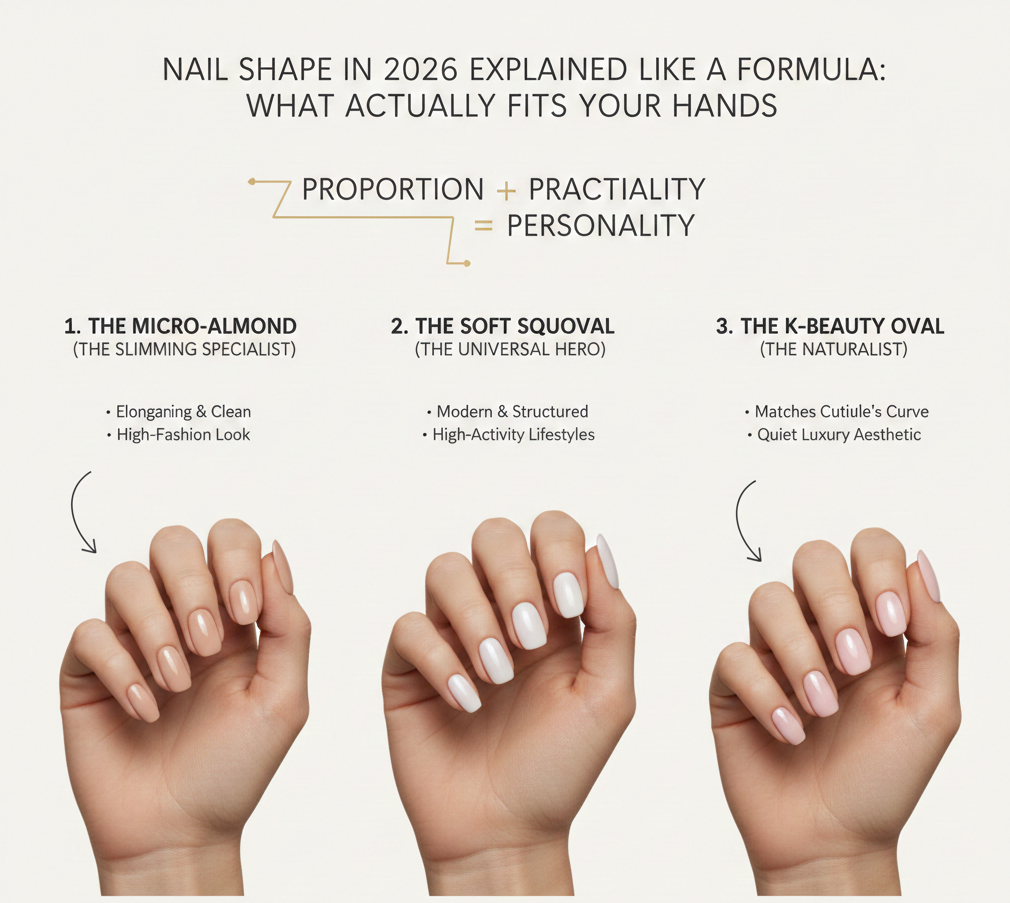 NAIL SHAPE IN 2026 EXPLAINED LIKE A FORMULA: WHAT ACTUALLY FITS YOUR HANDS

PROPORTION + PRACTIALITY
= PERSONALITY

1. THE MICRO-ALMOND
(THE SLIMMING SPECIALIST)

• Elonganing & Clean
• High-Fashion Look

2. THE SOFT SQUOVAL
(THE UNIVERSAL HERO)

• Modern & Structured
• High-Activity Lifestyles

3. THE K-BEAUTY OVAL
(THE NATURALIST)

• Matches Cutiule's Curve
• Quiet Luxury Aesthetic